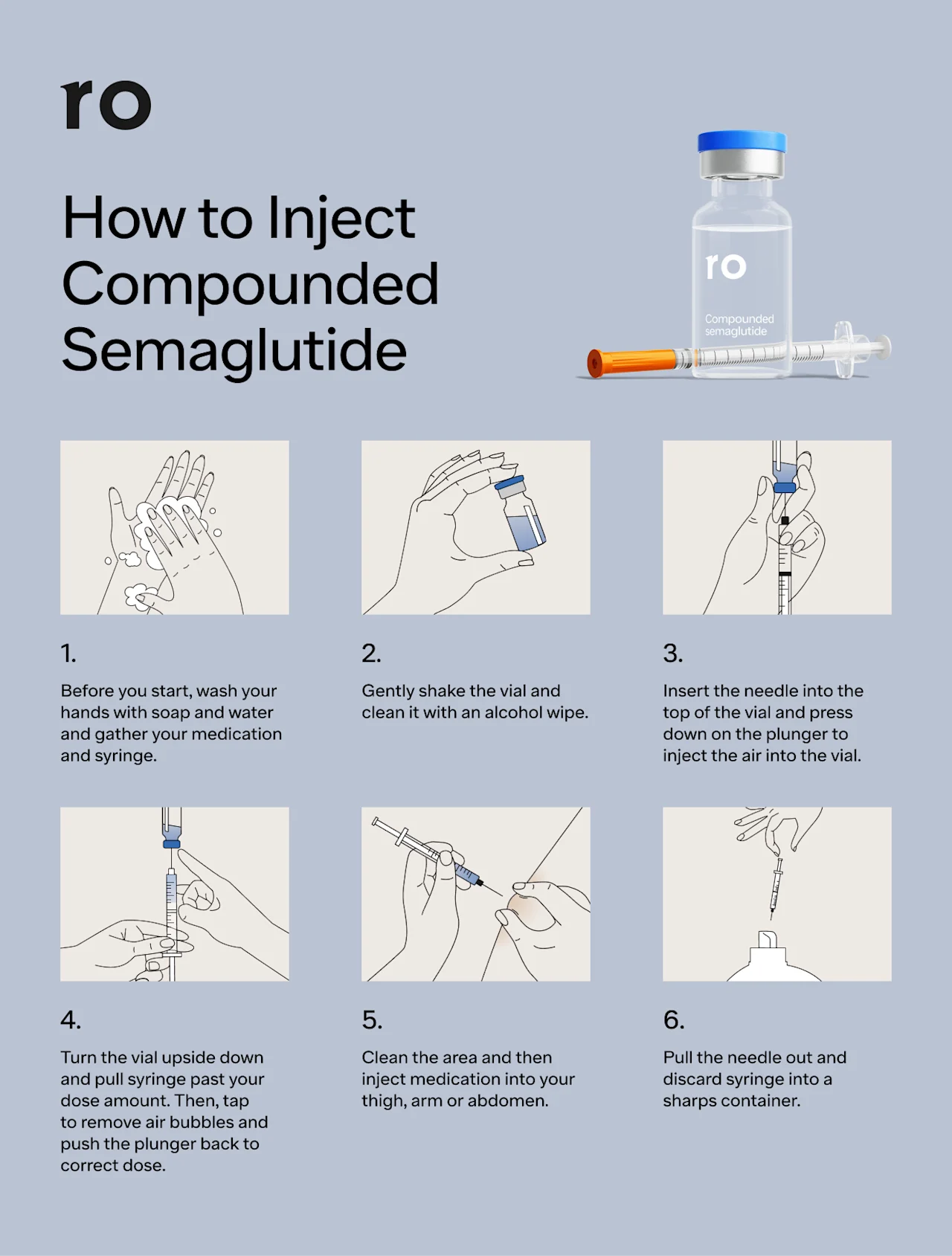 ro

How to Inject Compounded Semaglutide

ro

Compounded semaglutide

1.

Before you start, wash your hands with soap and water and gather your medication and syringe.

2.

Gently shake the vial and clean it with an alcohol wipe.

3.

Insert the needle into the top of the vial and press down on the plunger to inject the air into the vial.

4.

Turn the vial upside down and pull syringe past your dose amount. Then, tap to remove air bubbles and push the plunger back to correct dose.

5.

Clean the area and then inject medication into your thigh, arm or abdomen.

6.

Pull the needle out and discard syringe into a sharps container.