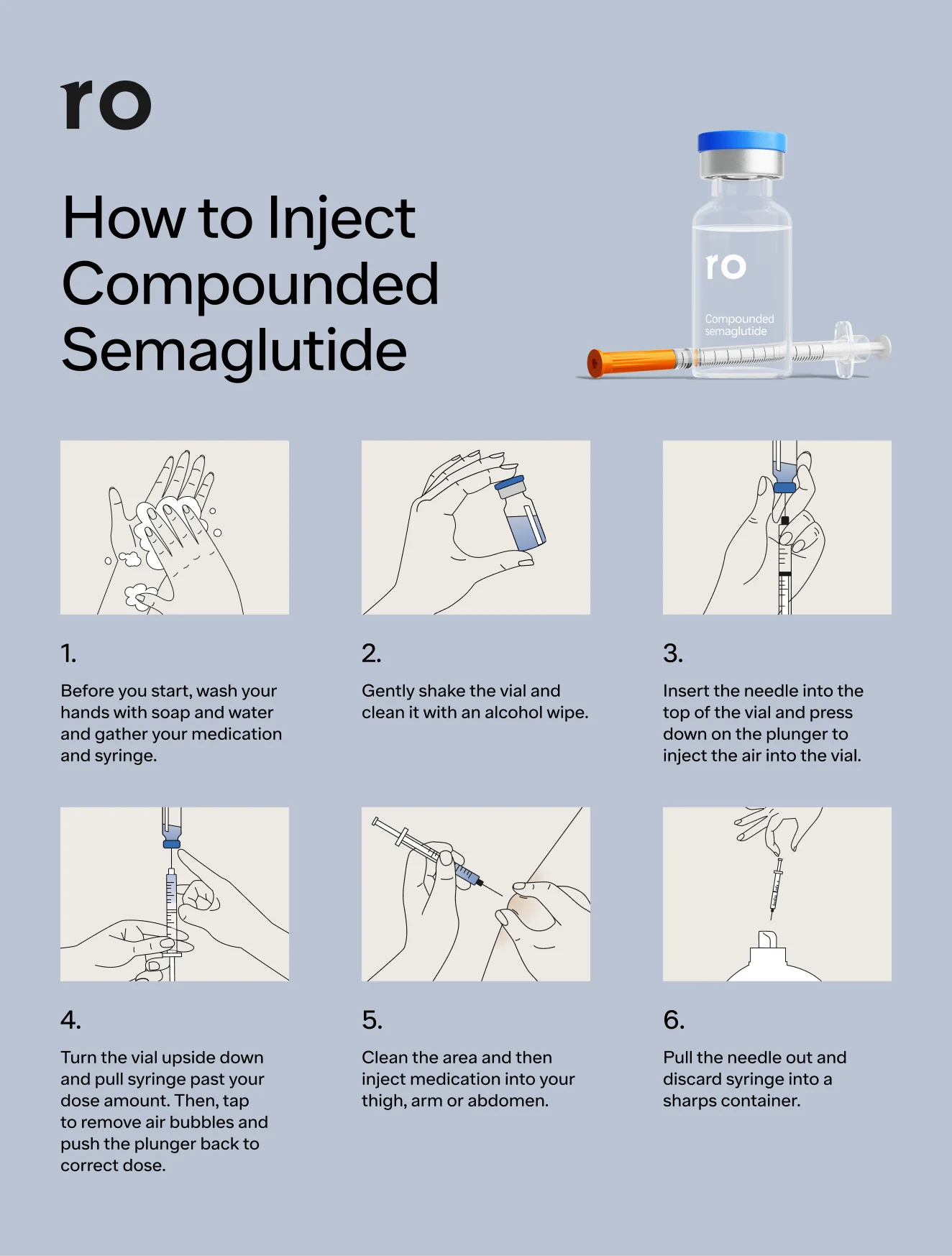 ro

How to Inject Compounded Semaglutide

ro

Compounded semaglutide

1.

Before you start, wash your hands with soap and water and gather your medication and syringe.

2.

Gently shake the vial and clean it with an alcohol wipe.

3.

Insert the needle into the top of the vial and press down on the plunger to inject the air into the vial.

4.

Turn the vial upside down and pull syringe past your dose amount. Then, tap to remove air bubbles and push the plunger back to correct dose.

5.

Clean the area and then inject medication into your thigh, arm or abdomen.

6.

Pull the needle out and discard syringe into a sharps container.